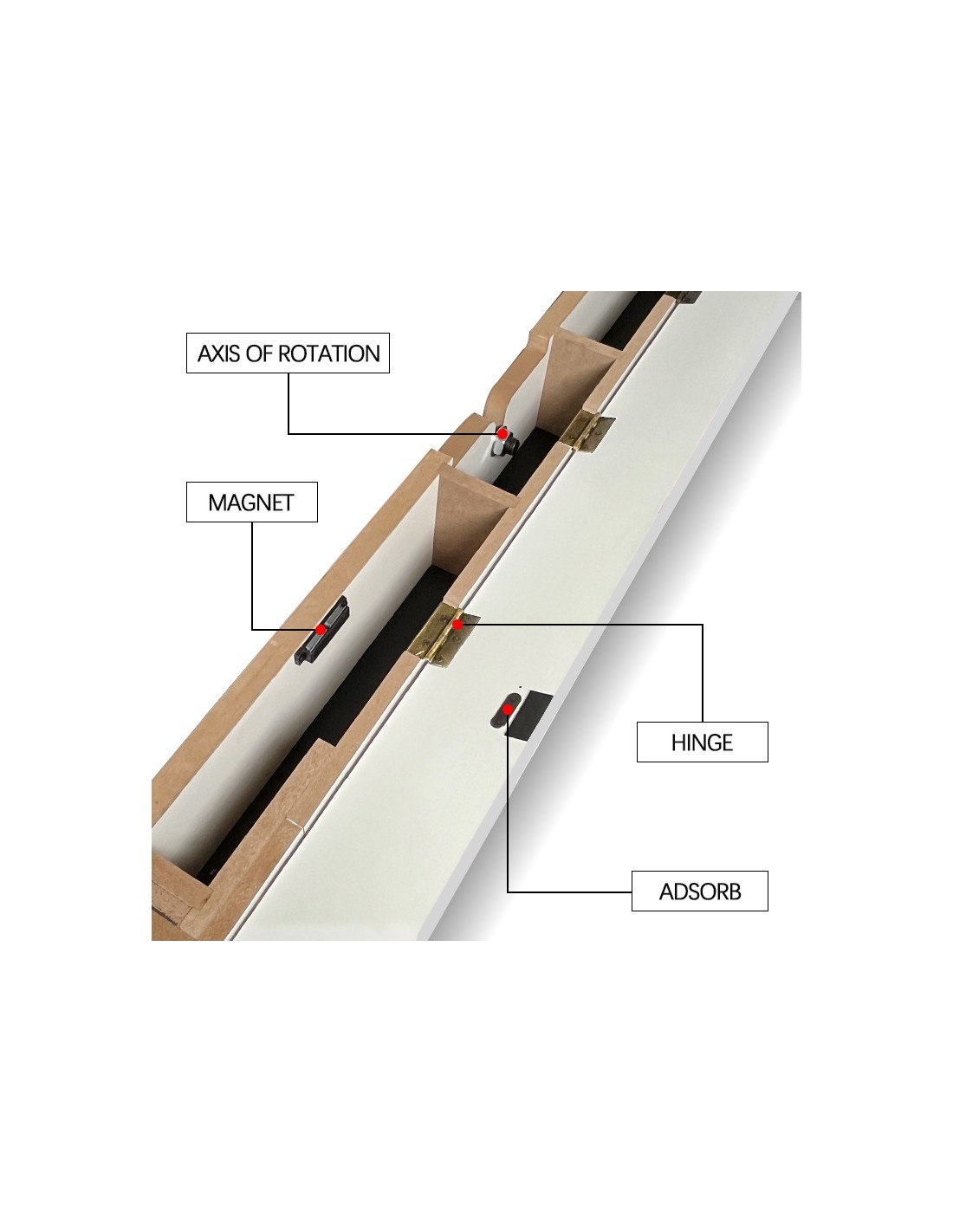 AXIS OF ROTATION

MAGNET

HINGE

ADSORB